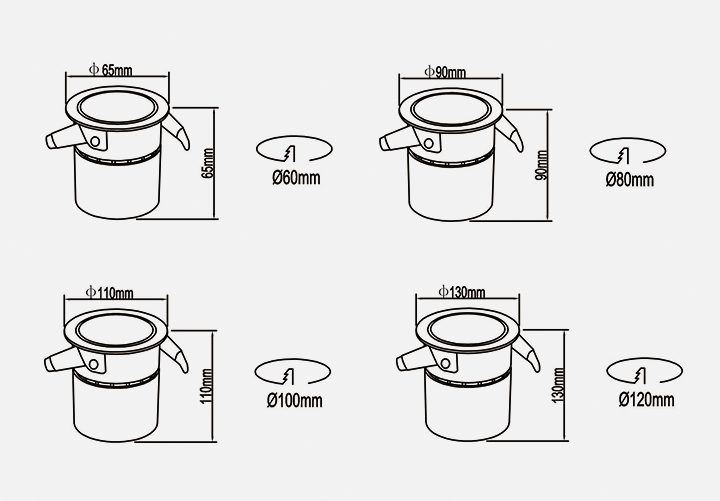 Φ 65mm
65mm
Ø60mm

Φ90mm
90mm
Ø80mm

Φ110mm
110mm
Ø100mm

Φ130mm
130mm
Ø120mm